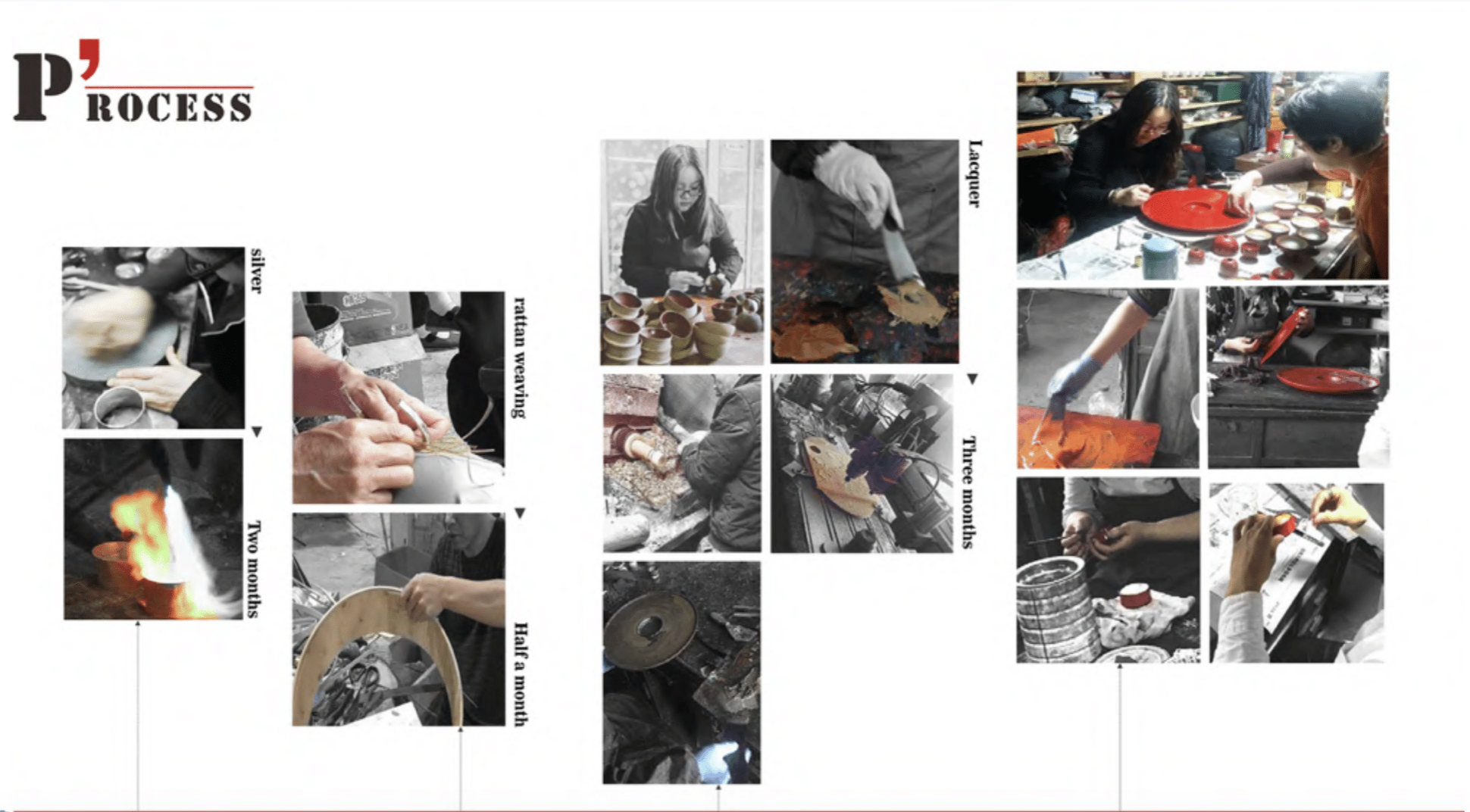 P'ROCESS

silver

Two months

rattan weaving

Half a month

Lacquer

Three months